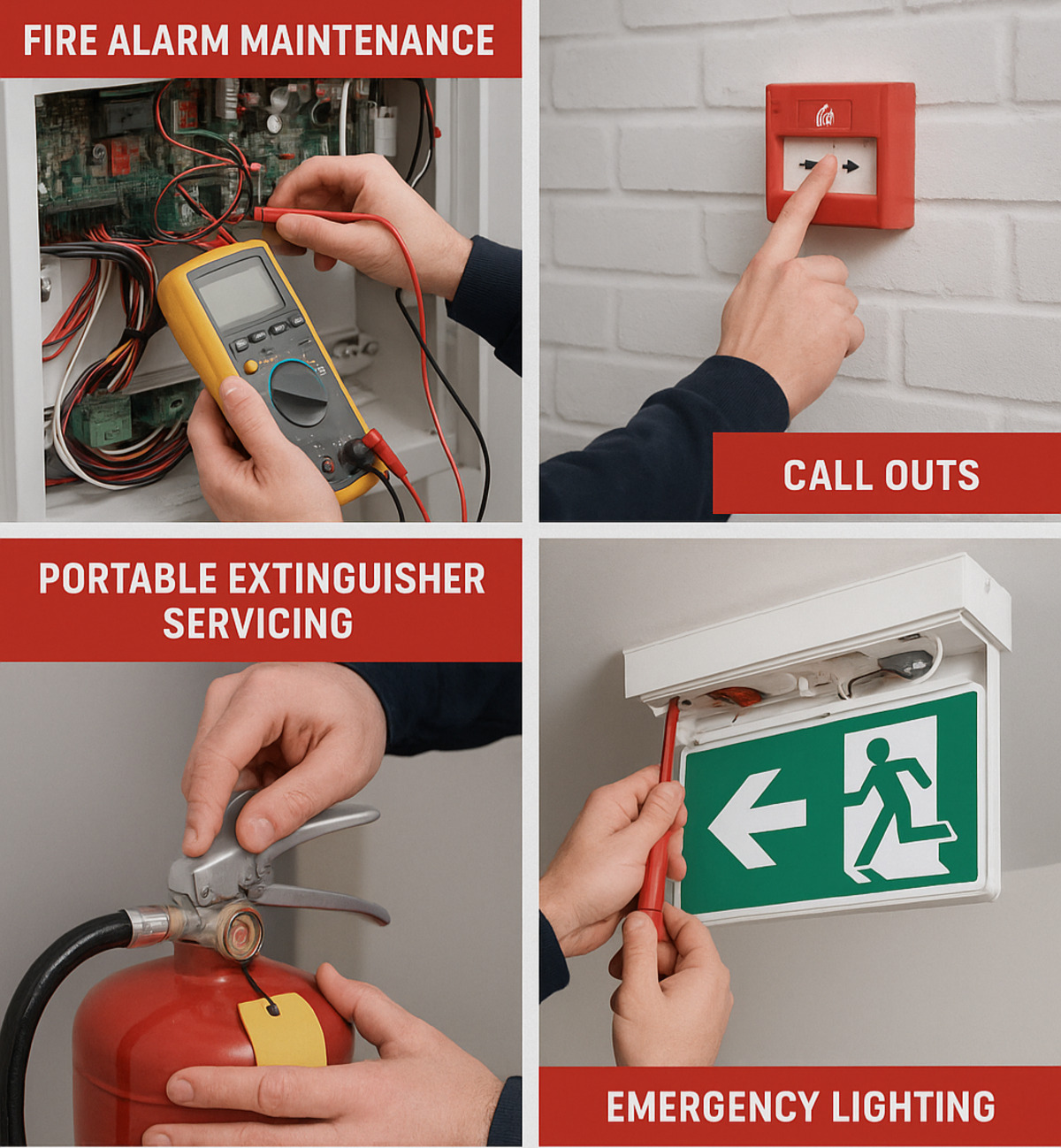 FIRE ALARM MAINTENANCE

CALL OUTS

PORTABLE EXTINGUISHER SERVICING

EMERGENCY LIGHTING