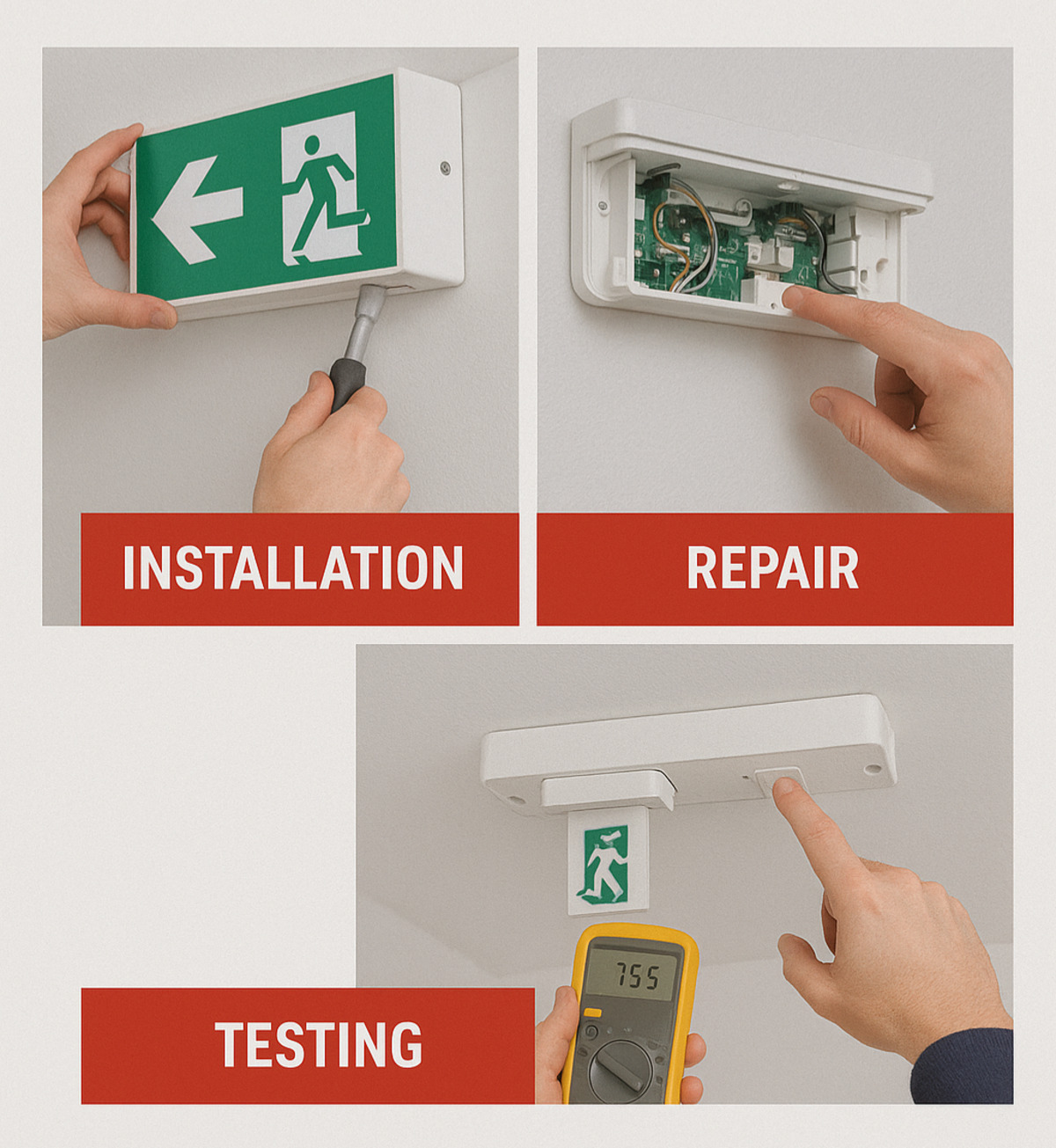 INSTALLATION

REPAIR

755

TESTING