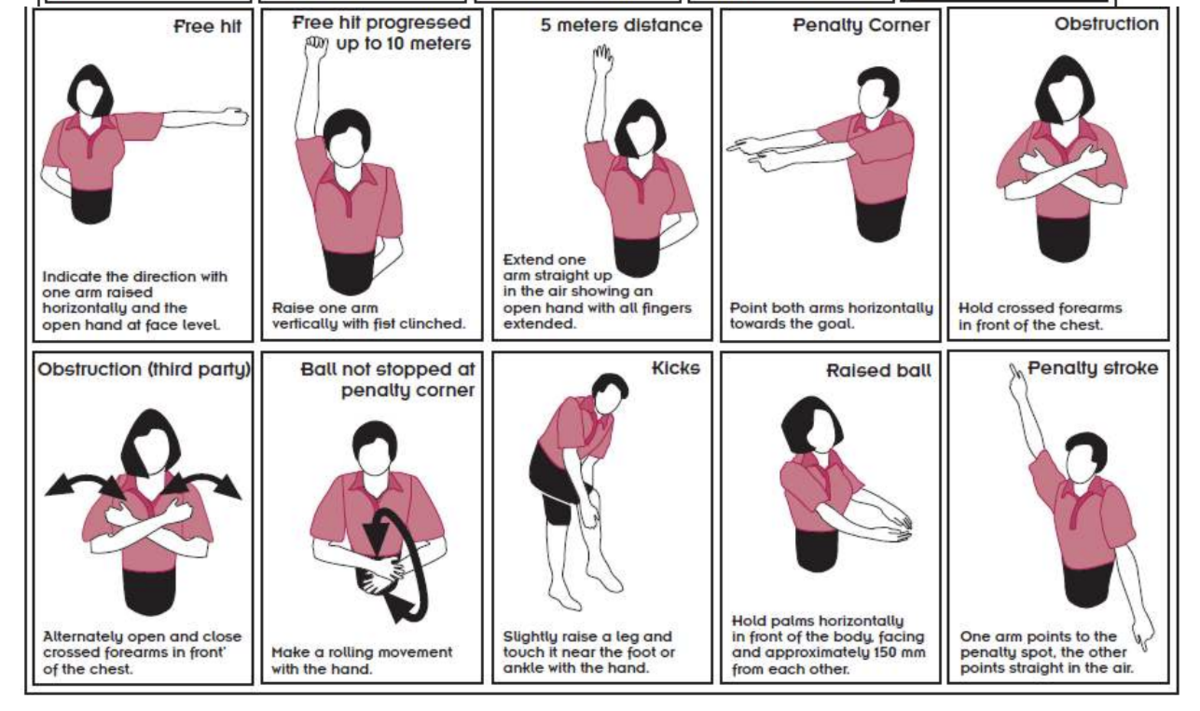 Free hit

Indicate the direction with one arm raised horizontally and the open hand at face level.

Free hit progressed up to 10 meters

Raise one arm vertically with fist clinched.

5 meters distance

Extend one arm straight up in the air showing an open hand with all fingers extended.

Penalty Corner

Point both arms horizontally towards the goal.

Obstruction

Hold crossed forearms in front of the chest.

Obstruction (third party)

Alternately open and close crossed forearms in front' of the chest.

Ball not stopped at penalty corner

Make a rolling movement with the hand.

Kicks

Slightly raise a leg and touch it near the foot or ankle with the hand.

Raised ball

Hold palms horizontally in front of the body, facing and approximately 150 mm from each other.

Penalty stroke

One arm points to the penalty spot, the other points straight in the air.