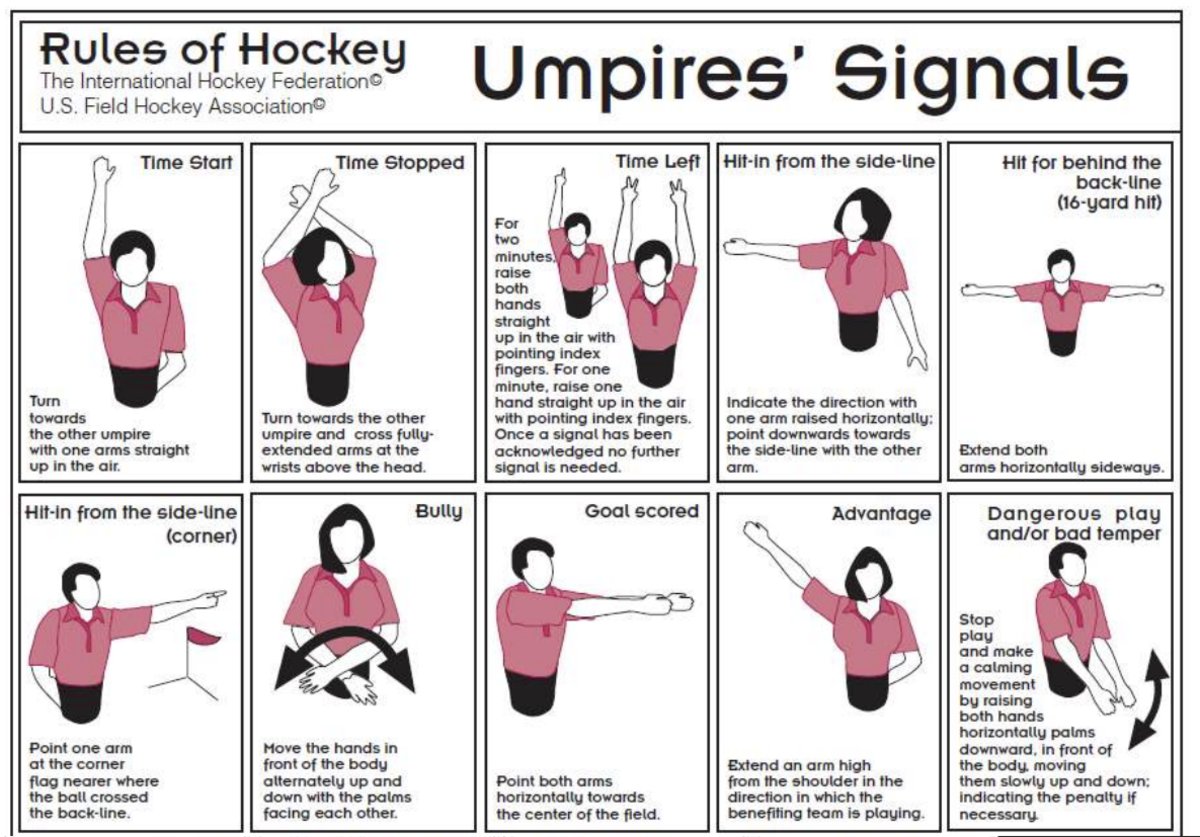 Rules of Hockey
The International Hockey Federation©
U.S. Field Hockey Association©

Umpires' Signals

Time Start

Turn towards the other umpire with one arms straight up in the air.

Time Stopped

Turn towards the other umpire and cross fully-extended arms at the wrists above the head.

Time Left

For two minutes, raise both hands straight up in the air with pointing index fingers. For one minute, raise one hand straight up in the air with pointing index fingers. Once a signal has been acknowledged no further signal is needed.

Hit-in from the side-line

Indicate the direction with one arm raised horizontally; point downwards towards the side-line with the other arm.

Hit for behind the back-line (16-yard hit)

Extend both arms horizontally sideways.

Hit-in from the side-line (corner)

Point one arm at the corner flag nearer where the ball crossed the back-line.

Bully

Move the hands in front of the body alternately up and down with the palms facing each other.

Goal scored

Point both arms horizontally towards the center of the field.

Advantage

Extend an arm high from the shoulder in the direction in which the benefiting team is playing.

Dangerous play and/or bad temper

Stop play and make a calming movement by raising both hands horizontally palms downward, in front of the body, moving them slowly up and down; indicating the penalty if necessary.